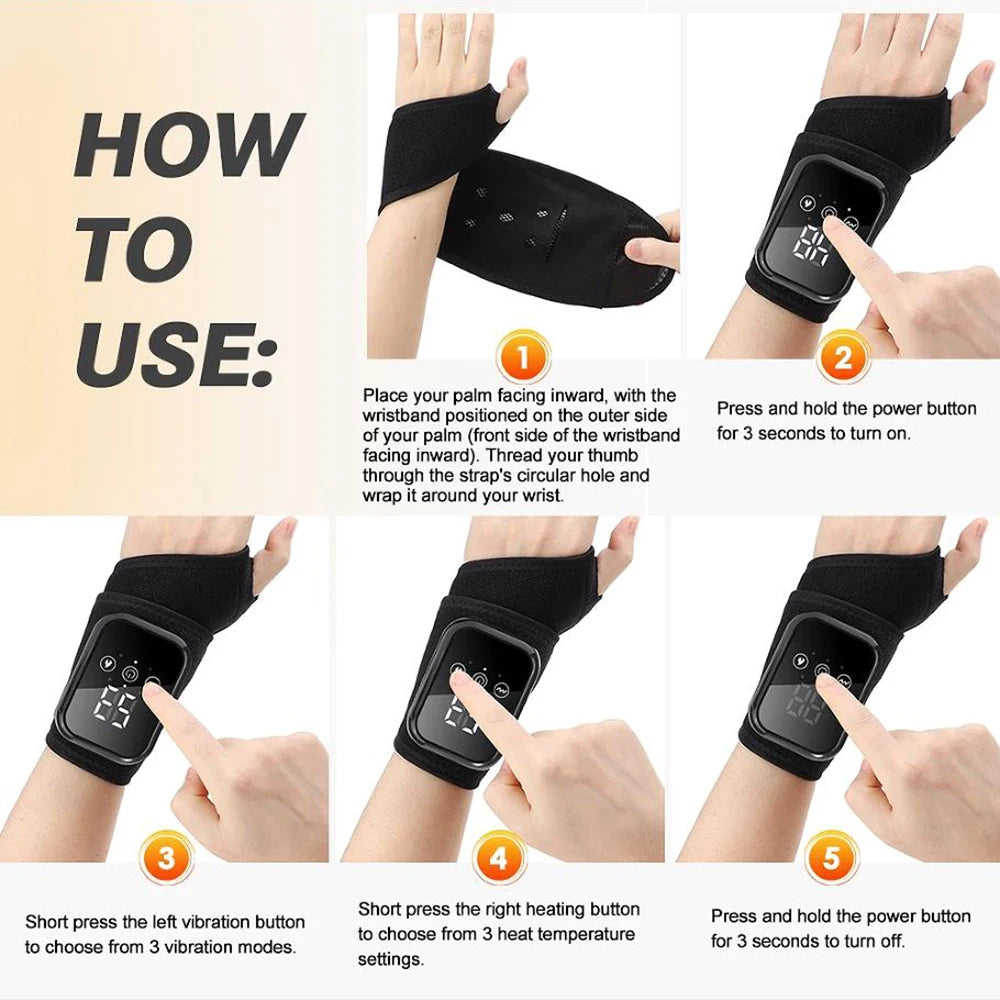 HOW TO USE:

1

Place your palm facing inward, with the wristband positioned on the outer side of your palm (front side of the wristband facing inward). Thread your thumb through the strap's circular hole and wrap it around your wrist.

2

Press and hold the power button for 3 seconds to turn on.

3

Short press the left vibration button to choose from 3 vibration modes.

4

Short press the right heating button to choose from 3 heat temperature settings.

5

Press and hold the power button for 3 seconds to turn off.